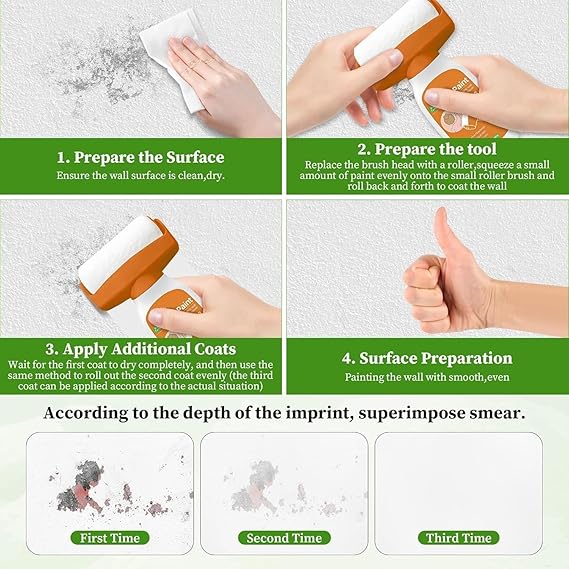 Paint

1. Prepare the Surface
Ensure the wall surface is clean,dry.

2. Prepare the tool
Replace the brush head with a roller,squeeze a small amount of paint evenly onto the small roller brush and roll back and forth to coat the wall

Paint

3. Apply Additional Coats
Wait for the first coat to dry completely, and then use the same method to roll out the second coat evenly (the third coat can be applied according to the actual situation)

4. Surface Preparation
Painting the wall with smooth,even

According to the depth of the imprint, superimpose smear.

First Time

Second Time

Third Time